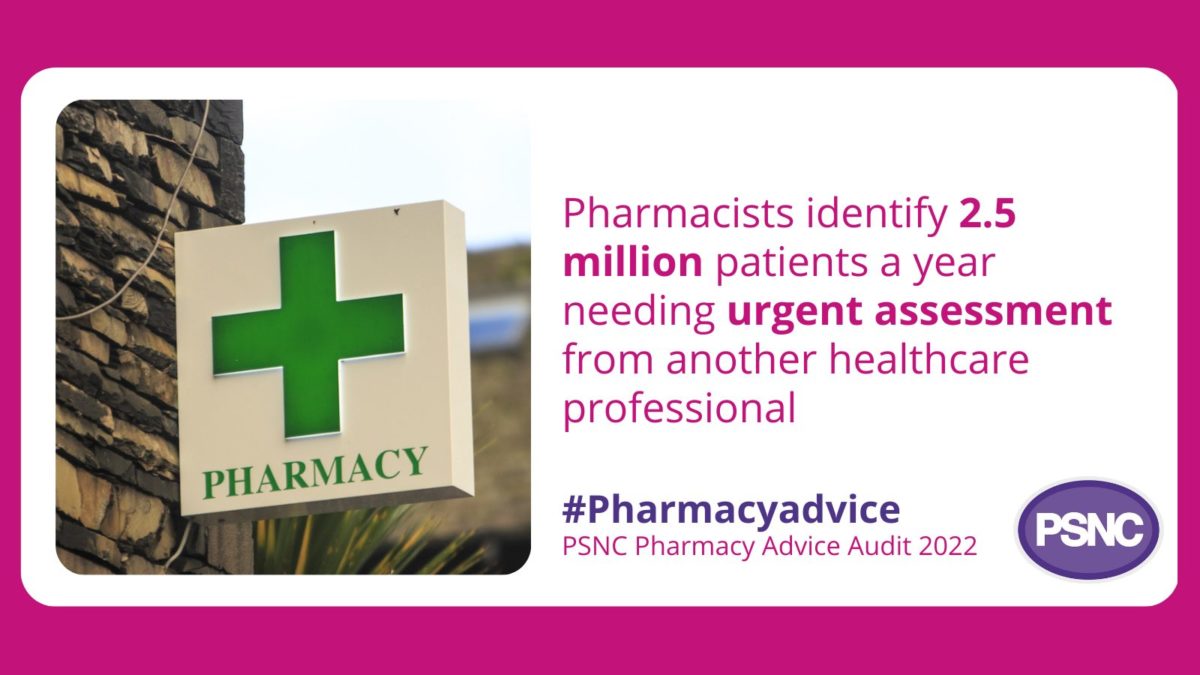 PHARMACY

Pharmacists identify 2.5 million patients a year needing urgent assessment from another healthcare professional

#Pharmacyadvice
PSNC Pharmacy Advice Audit 2022

PSNC